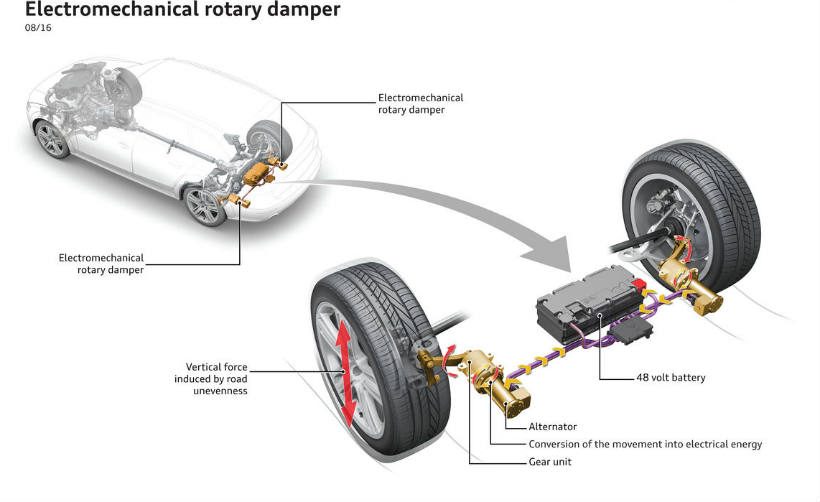 Electromechanical rotary damper
08/16

Electromechanical rotary damper

Electromechanical rotary damper

Vertical force induced by road unevenness

48 volt battery

Alternator

Conversion of the movement into electrical energy

Gear unit